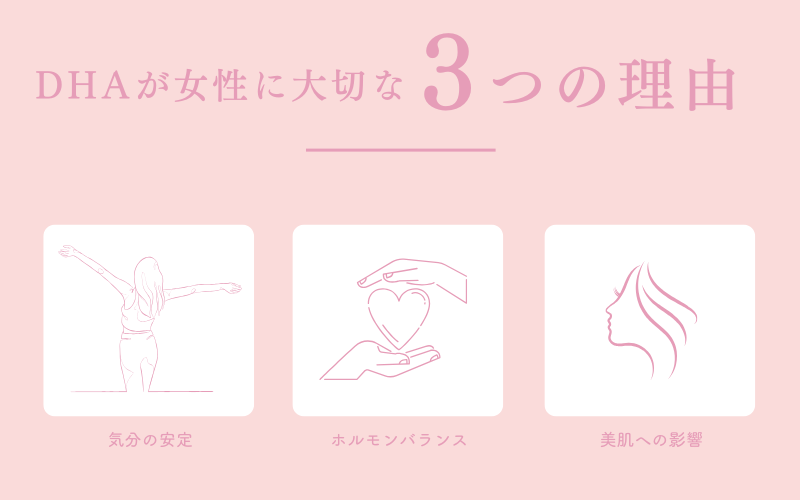 DHAが女性に大切な3つの理由

気分の安定

ホルモンバランス

美肌への影響